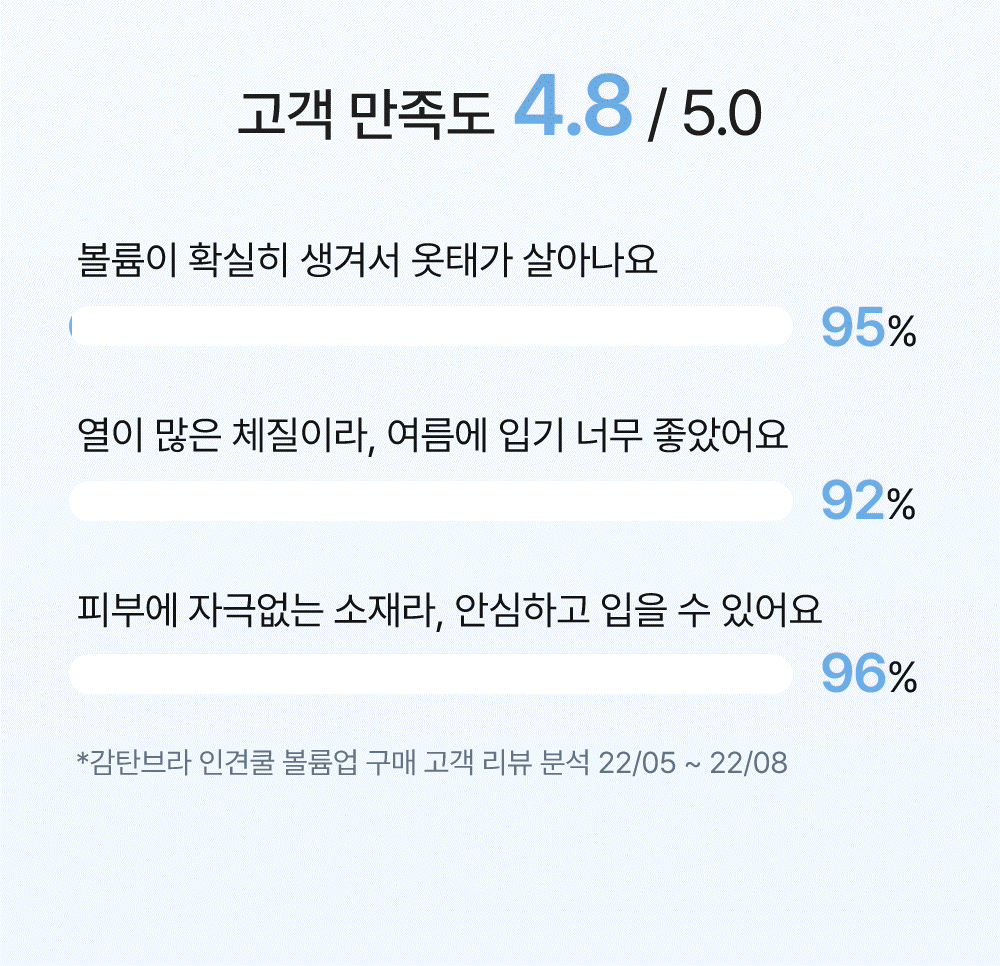 고객 만족도 4.8 / 5.0

볼륨이 확실히 생겨서 옷태가 살아나요

95%

열이 많은 체질이라, 여름에 입기 너무 좋았어요

92%

피부에 자극없는 소재라, 안심하고 입을 수 있어요

96%

*감탄브라 인견쿨 볼륨업 구매 고객 리뷰 분석 22/05 ~ 22/08