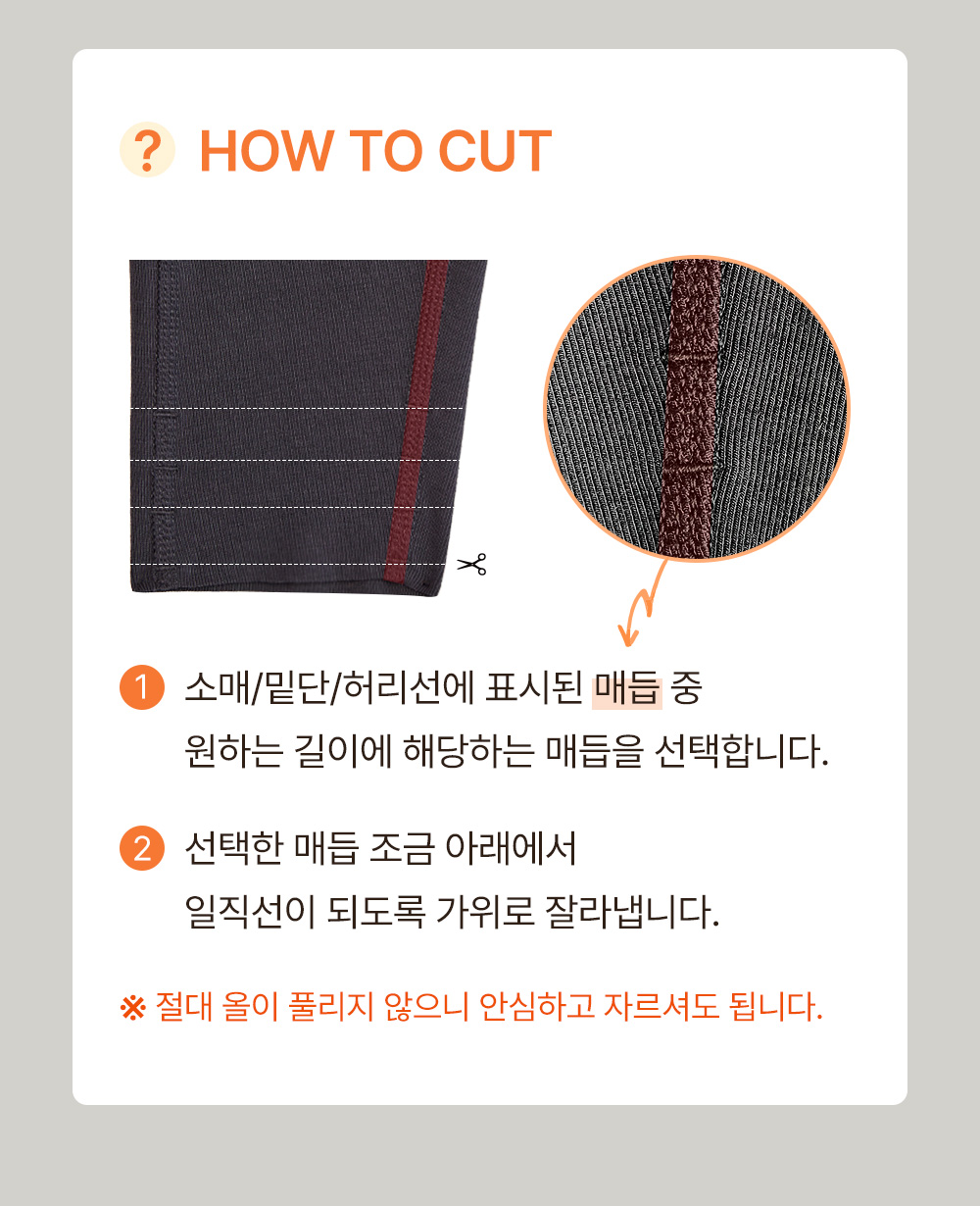 ? HOW TO CUT

1 소매/밑단/허리선에 표시된 매듭 중 원하는 길이에 해당하는 매듭을 선택합니다.

2 선택한 매듭 조금 아래에서 일직선이 되도록 가위로 잘라냅니다.

※ 절대 올이 풀리지 않으니 안심하고 자르셔도 됩니다.